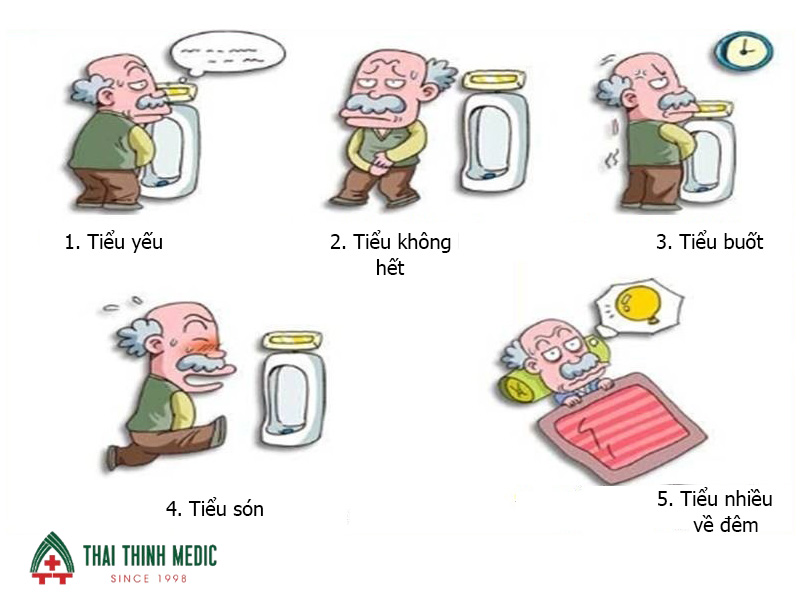 1. Tiểu yếu

2. Tiểu không hết

3. Tiểu buốt

4. Tiểu són

5. Tiểu nhiều về đêm

THAI THINH MEDIC
SINCE 1998