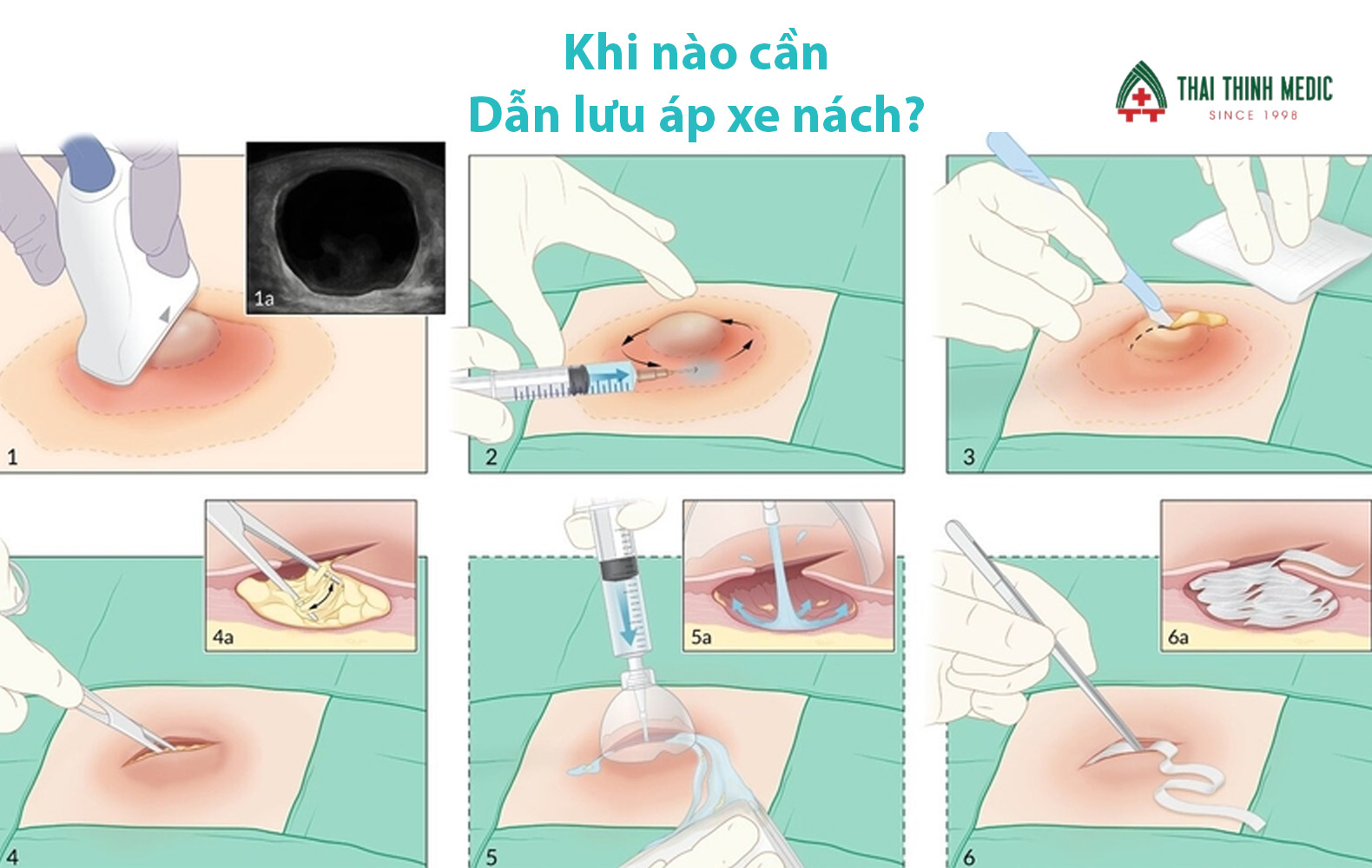 Khi nào cần
Dẫn lưu áp xe nách?

THAI THINH MEDIC
SINCE 1998

1a

1

2

3

4a

4

5a

5

6a

6